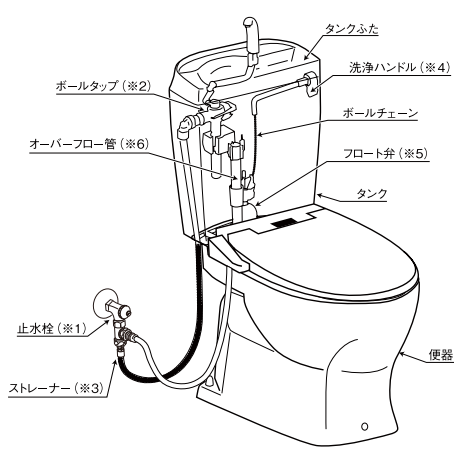 タンクふた

洗浄ハンドル（※4）

ボールタップ（※2）

ボールチェーン

オーバーフロー管（※6）

フロート弁（※5）

タンク

止水栓（※1）

便器

ストレーナー（※3）