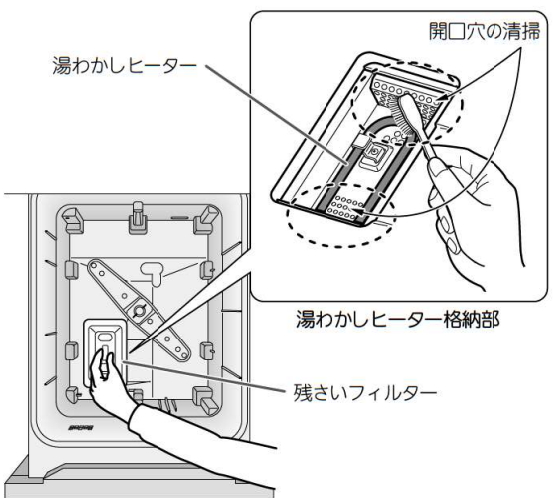 開口穴の清掃

湯わかしヒーター

湯わかしヒーター格納部

残さいフィルター